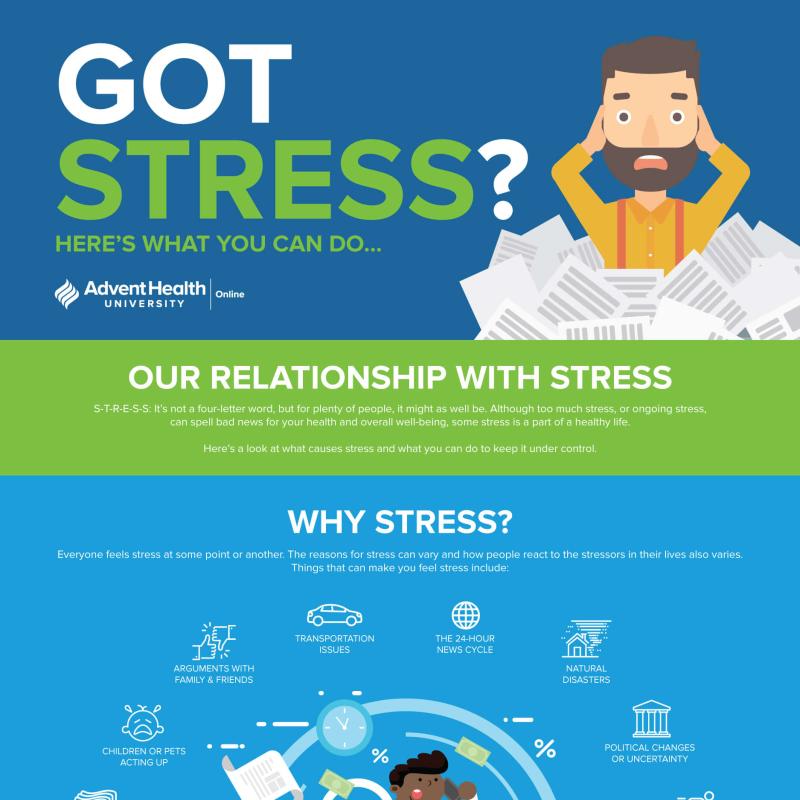 GOT STRESS?

HERE'S WHAT YOU CAN DO...

AdventHealth UNIVERSITY | Online

OUR RELATIONSHIP WITH STRESS

S-T-R-E-S-S: It's not a four-letter word, but for plenty of people, it might as well be. Although too much stress, or ongoing stress, can spell bad news for your health and overall well-being, some stress is a part of a healthy life.

Here's a look at what causes stress and what you can do to keep it under control.

WHY STRESS?

Everyone feels stress at some point or another. The reasons for stress can vary and how people react to the stressors in their lives also varies. Things that can make you feel stress include:

ARGUMENTS WITH FAMILY & FRIENDS

TRANSPORTATION ISSUES

THE 24-HOUR NEWS CYCLE

NATURAL DISASTERS

CHILDREN OR PETS ACTING UP

POLITICAL CHANGES OR UNCERTAINTY

%

%